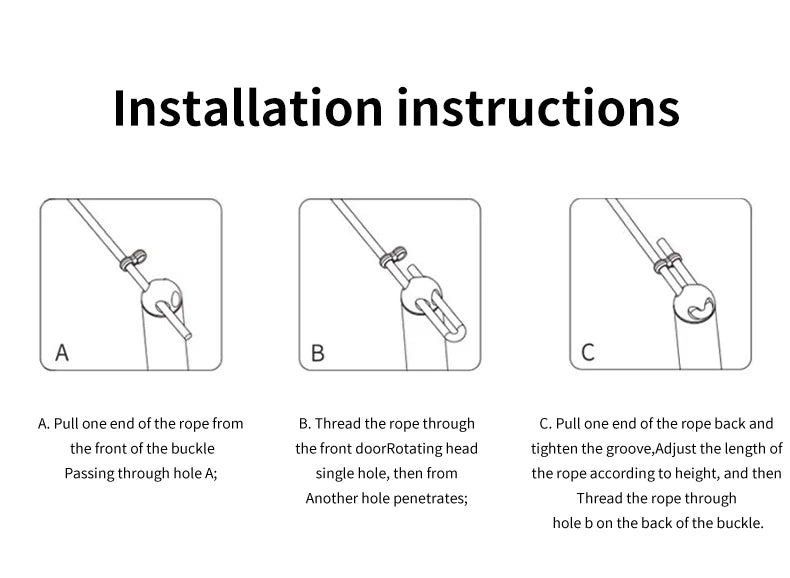 Installation instructions

A

B

C

A. Pull one end of the rope from the front of the buckle Passing through hole A;

B. Thread the rope through the front doorRotating head single hole, then from Another hole penetrates;

C. Pull one end of the rope back and tighten the groove,Adjust the length of the rope according to height, and then Thread the rope through hole b on the back of the buckle.